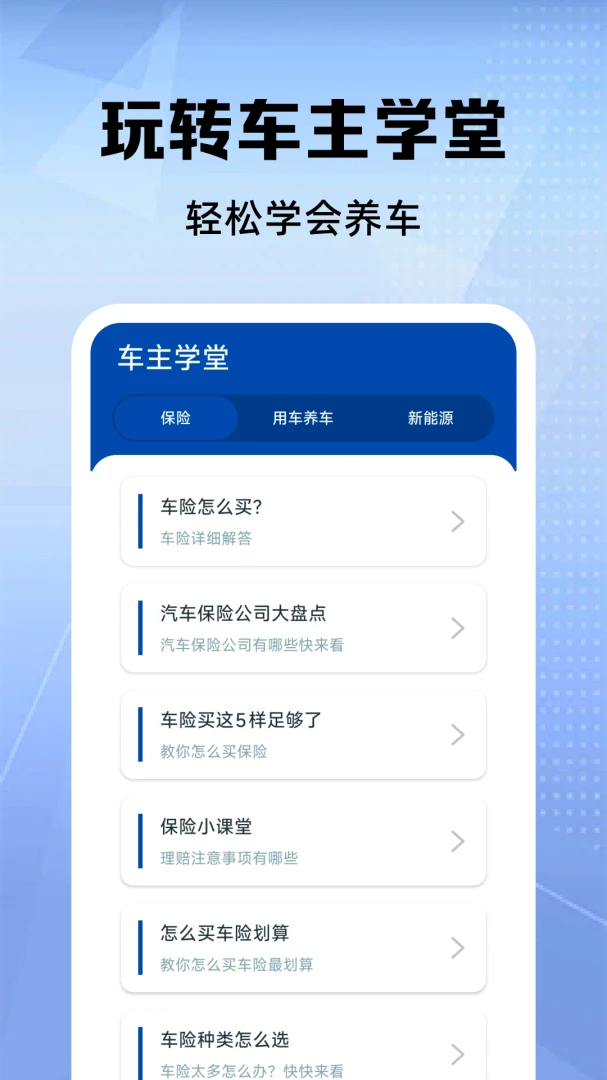 玩转车主学堂

轻松学会养车

车主学堂

保险 用车养车 新能源

车险怎么买?
车险详细解答

汽车保险公司大盘点
汽车保险公司有哪些快来看

车险买这5样足够了
教你怎么买保险

保险小课堂
理赔注意事项有哪些

怎么买车险划算
教你怎么买车险最划算

车险种类怎么选
车险太多怎么办？快快来看