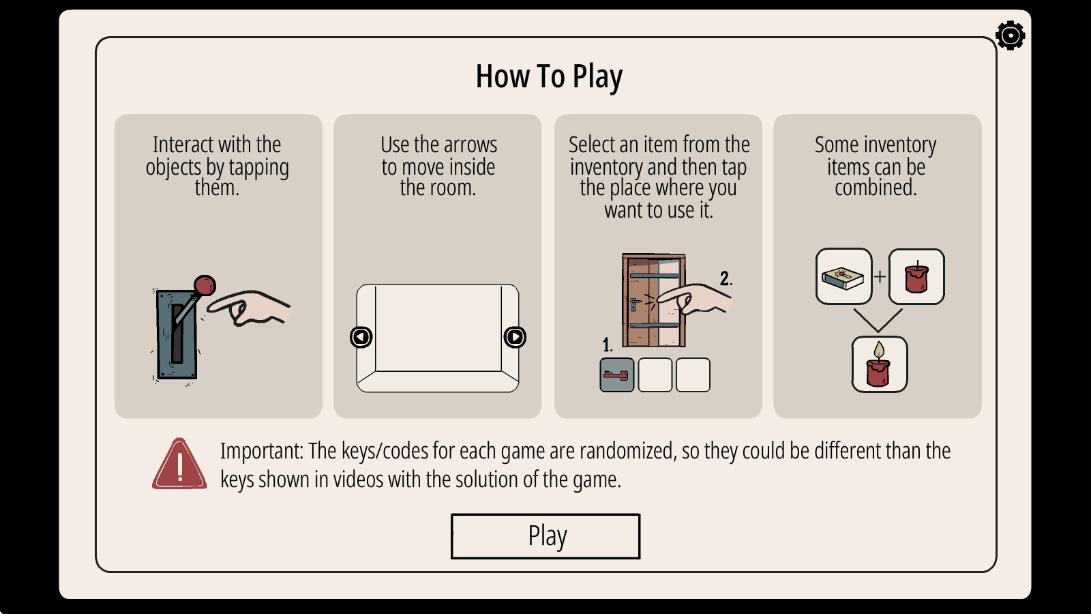 How To Play

Interact with the objects by tapping them.

Use the arrows to move inside the room.

Select an item from the inventory and then tap the place where you want to use it.

2.

1.

Some inventory items can be combined.

+

Important: The keys/codes for each game are randomized, so they could be different than the keys shown in videos with the solution of the game.

Play