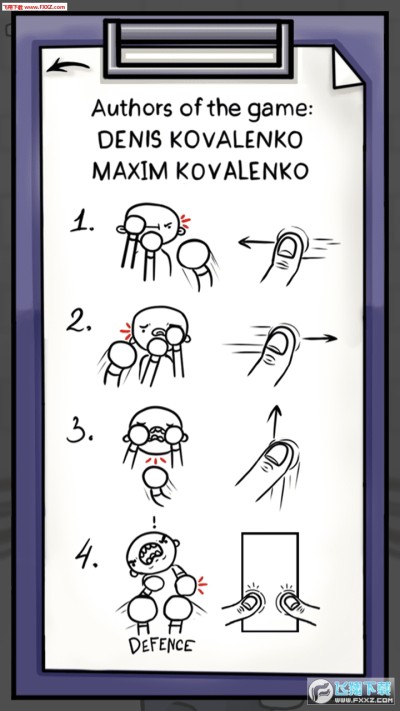 飞翔下载 www.FXXZ.com

Authors of the game:
DENIS KOVALENKO
MAXIM KOVALENKO

1.

2.

3.

4.

DEFENCE

飞翔下载
www.FXXZ.com