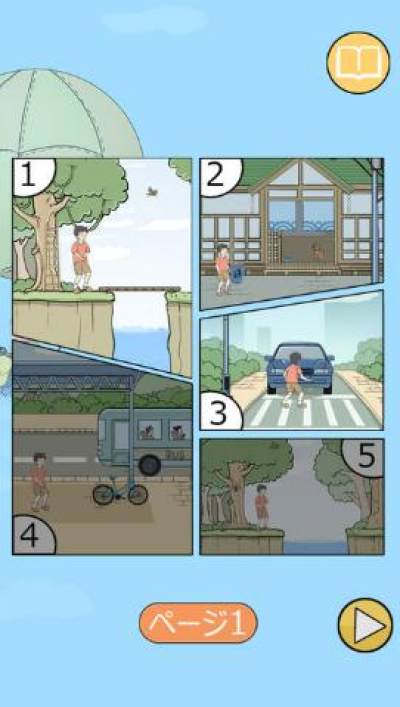 1
2
3
4
5
ページ1